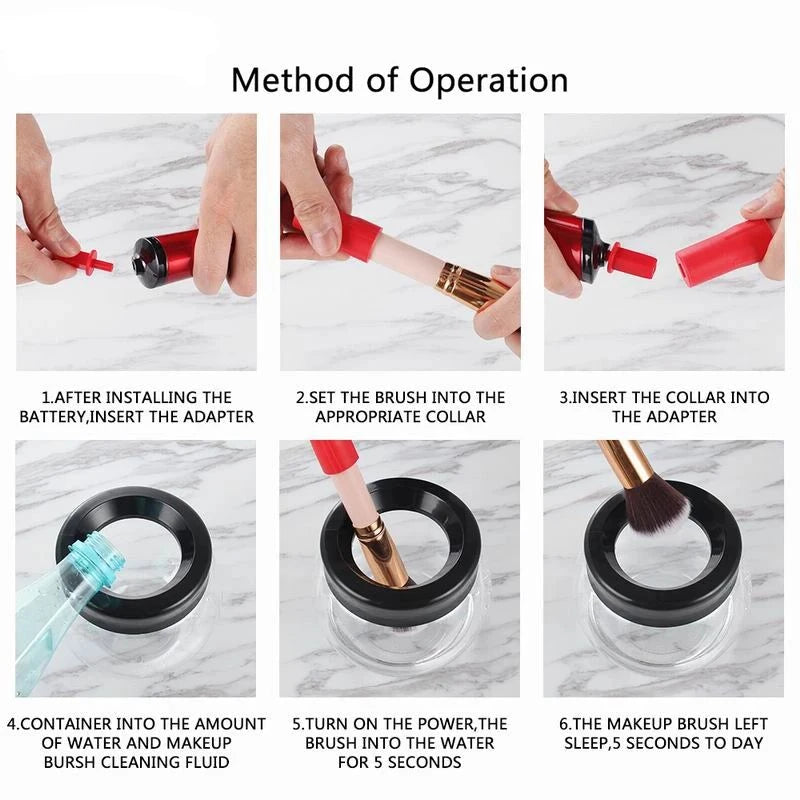 Method of Operation

1.AFTER INSTALLING THE BATTERY,INSERT THE ADAPTER

2.SET THE BRUSH INTO THE APPROPRIATE COLLAR

3.INSERT THE COLLAR INTO THE ADAPTER

4.CONTAINER INTO THE AMOUNT OF WATER AND MAKEUP BURSH CLEANING FLUID

5.TURN ON THE POWER,THE BRUSH INTO THE WATER FOR 5 SECONDS

6.THE MAKEUP BRUSH LEFT SLEEP,5 SECONDS TO DAY